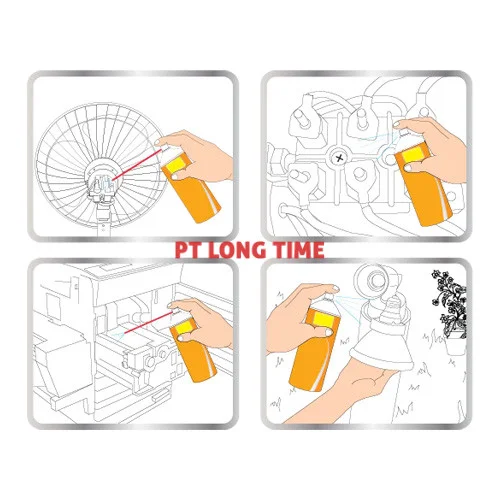 PT LONG TIME